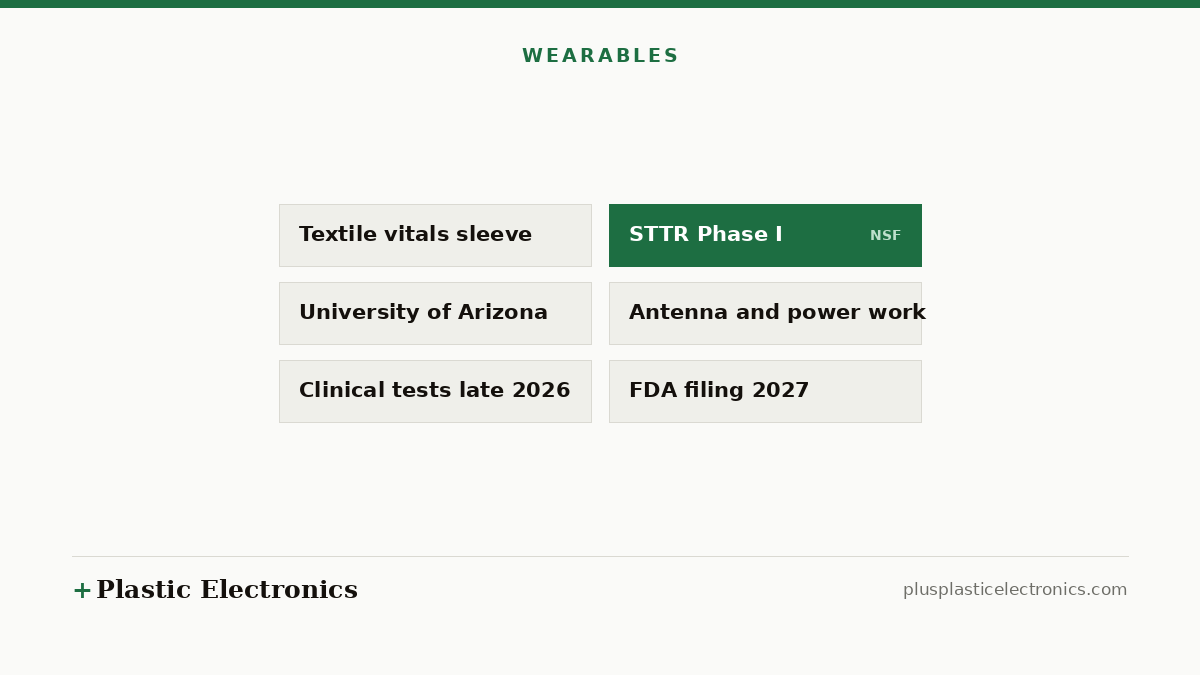 WEARABLES

Textile vitals sleeve

STTR Phase I NSF

University of Arizona

Antenna and power work

Clinical tests late 2026

FDA filing 2027

+ Plastic Electronics

plusplasticelectronics.com